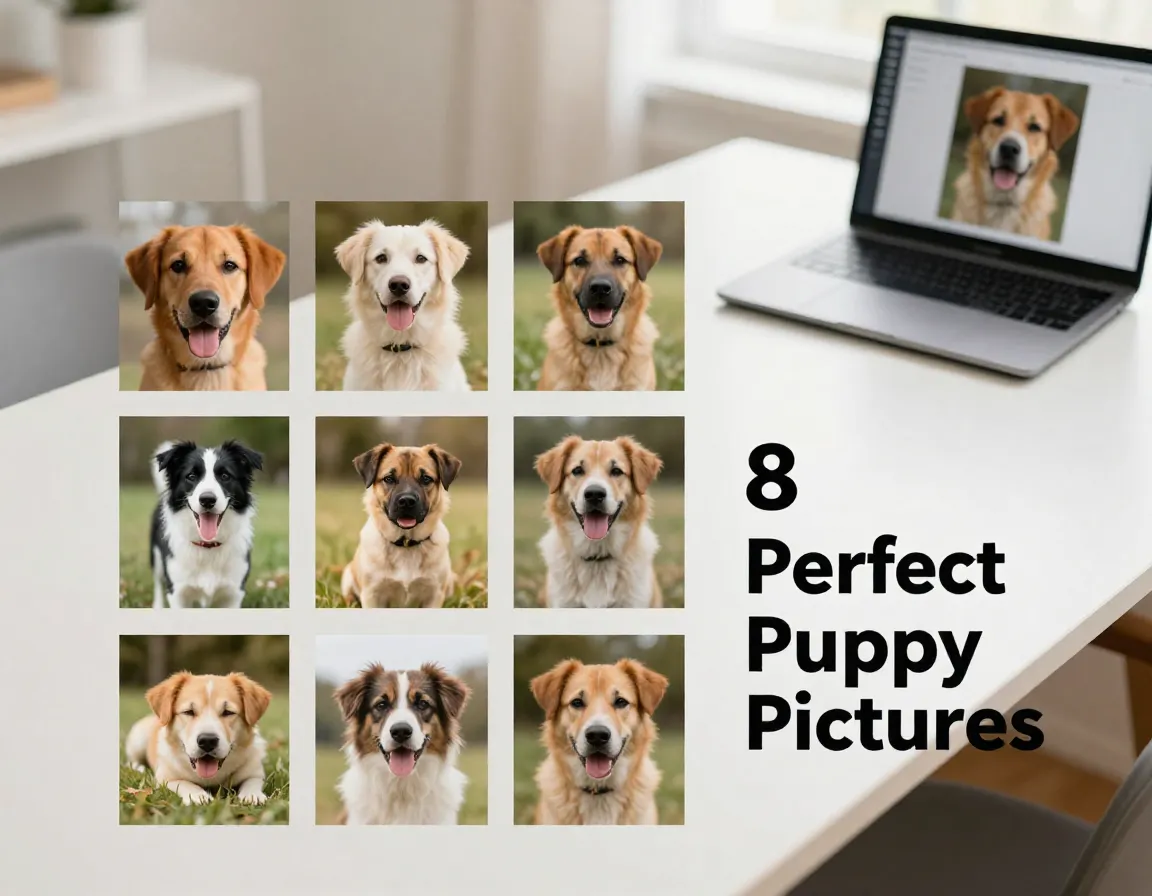 8
Perfect
Puppy
Pictures